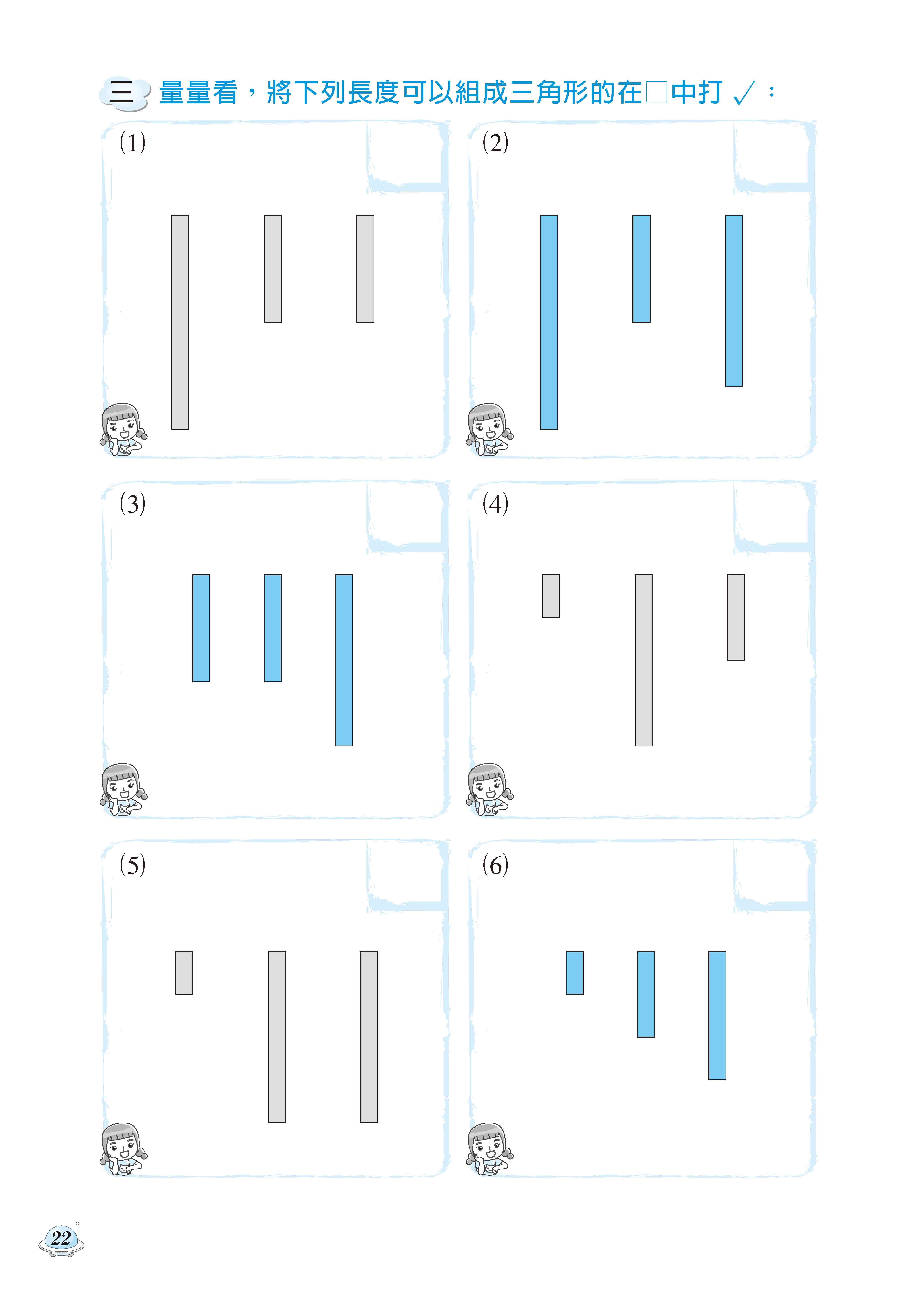 三 量量看，將下列長度可以組成三角形的在□中打 ✓：

(1)

(2)

(3)

(4)

(5)

(6)

22